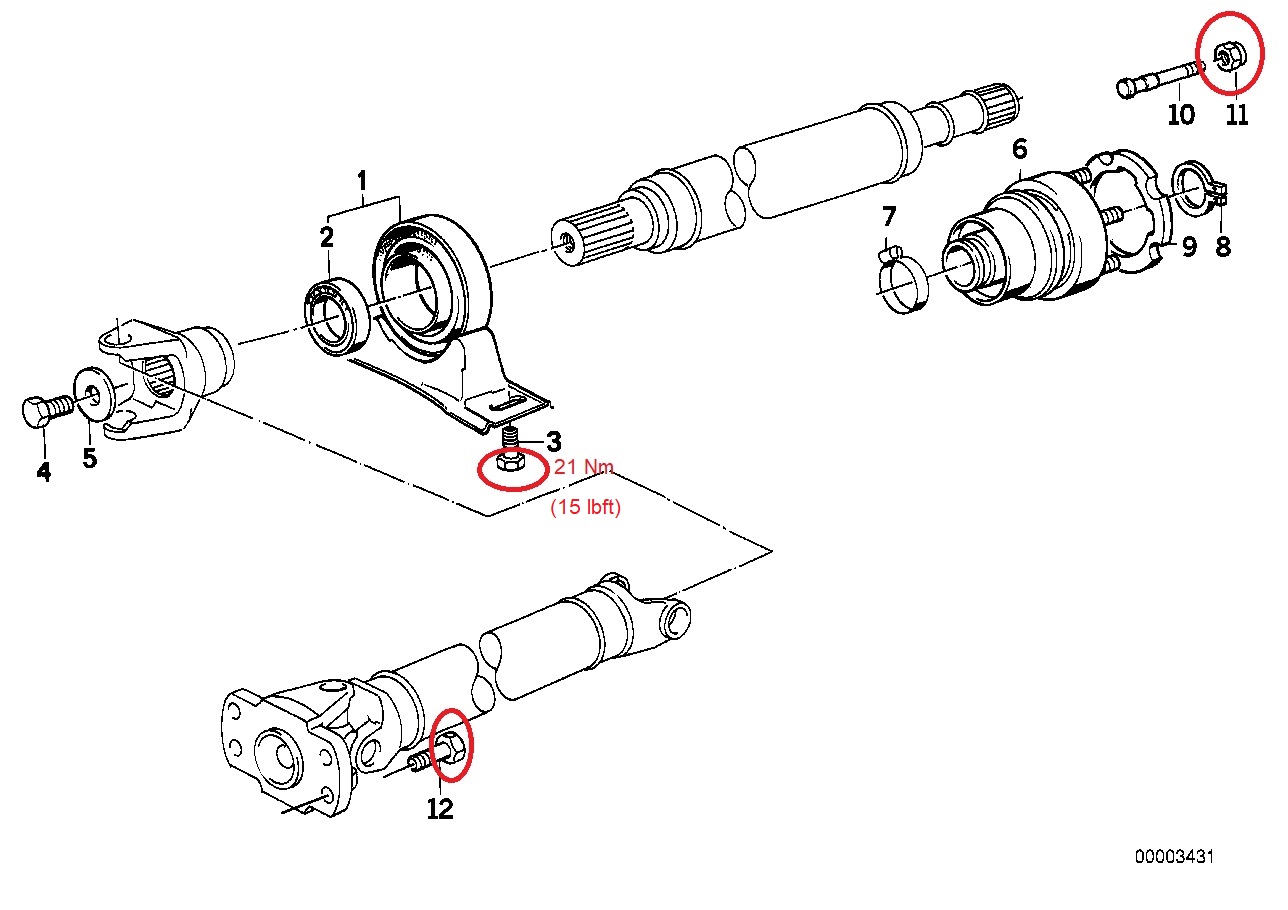 10 11
1
2
6
7
9 8
4 5
3
21 Nm
(15 lbft)
12
00003431